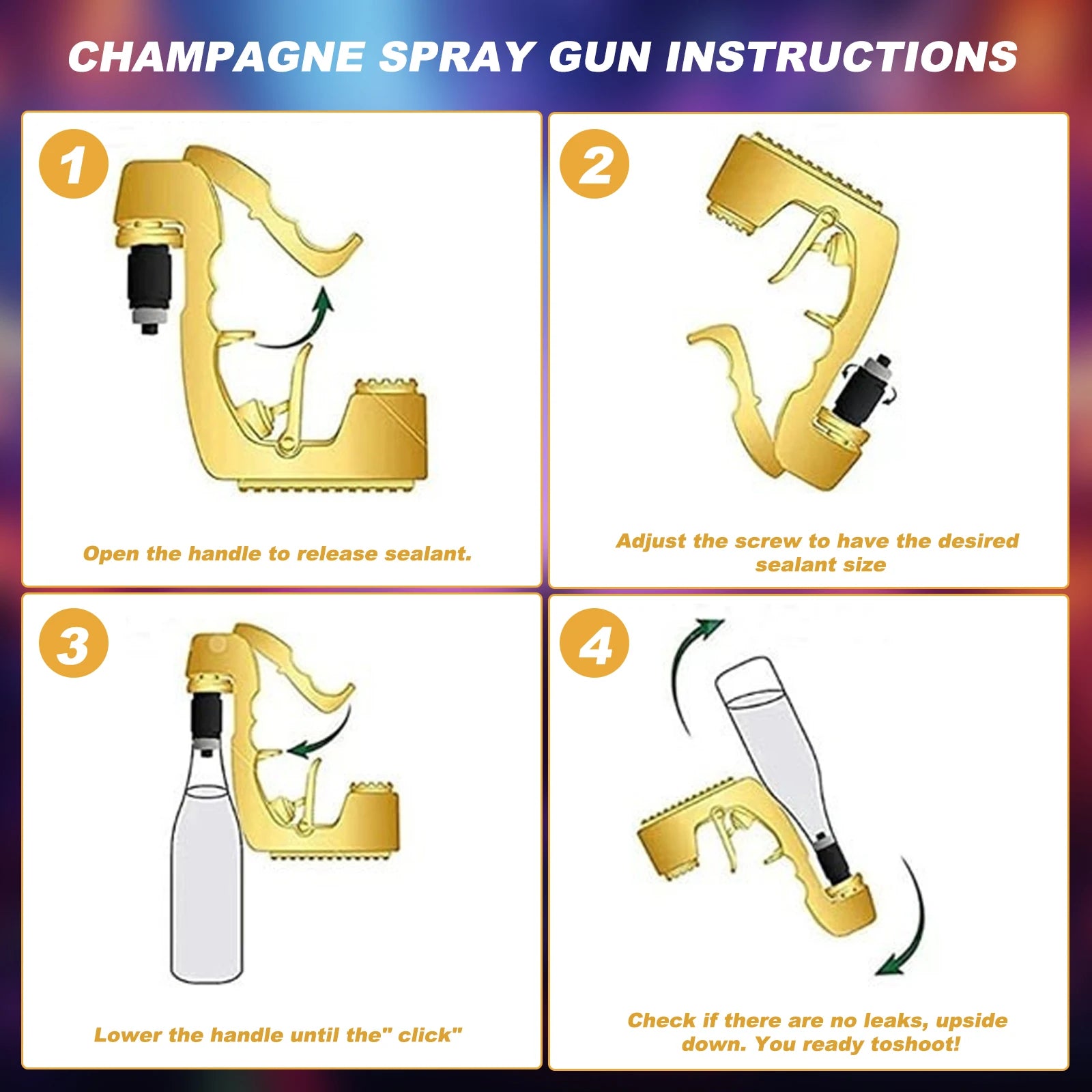 CHAMPAGNE SPRAY GUN INSTRUCTIONS

1

Open the handle to release sealant.

2

Adjust the screw to have the desired sealant size

3

Lower the handle until the" click"

4

Check if there are no leaks, upside down. You ready toshoot!