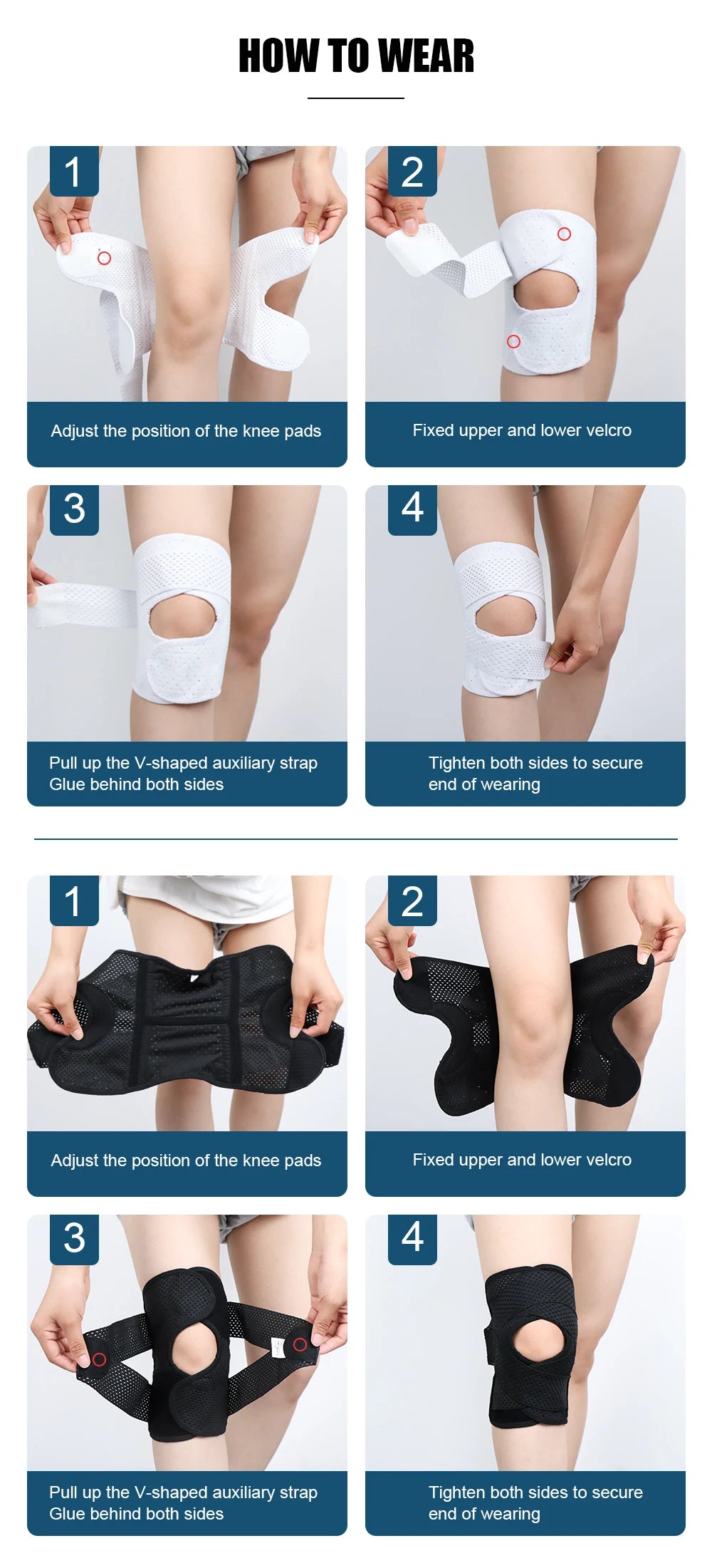 HOW TO WEAR

1

Adjust the position of the knee pads

2

Fixed upper and lower velcro

3

Pull up the V-shaped auxiliary strap
Glue behind both sides

4

Tighten both sides to secure
end of wearing

1

Adjust the position of the knee pads

2

Fixed upper and lower velcro

3

Pull up the V-shaped auxiliary strap
Glue behind both sides

4

Tighten both sides to secure
end of wearing